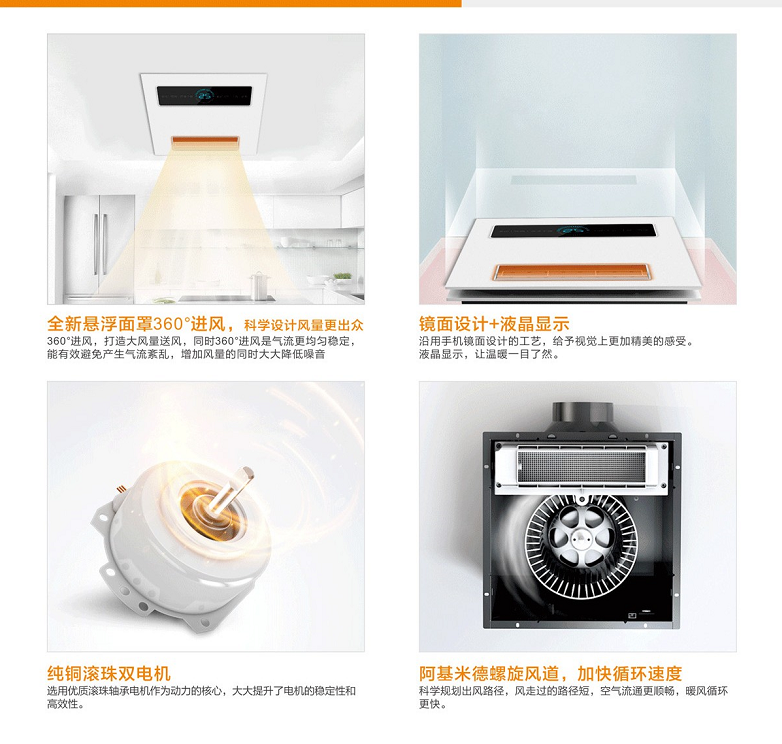 全新悬浮面罩360°进风，科学设计风量更出众
360°进风，打造大风量送风，同时360°进风是气流更均匀稳定，能有效避免产生气流紊乱，增加风量的同时大大降低噪音

镜面设计+液晶显示
沿用手机镜面设计的工艺，给予视觉上更加精美的感受。液晶显示，让温暖一目了然。

纯铜滚珠双电机
选用优质滚珠轴承电机作为动力的核心，大大提升了电机的稳定性和高效性。

阿基米德螺旋风道，加快循环速度
科学规划出风路径，风走过的路径短，空气流通更顺畅，暖风循环更快。